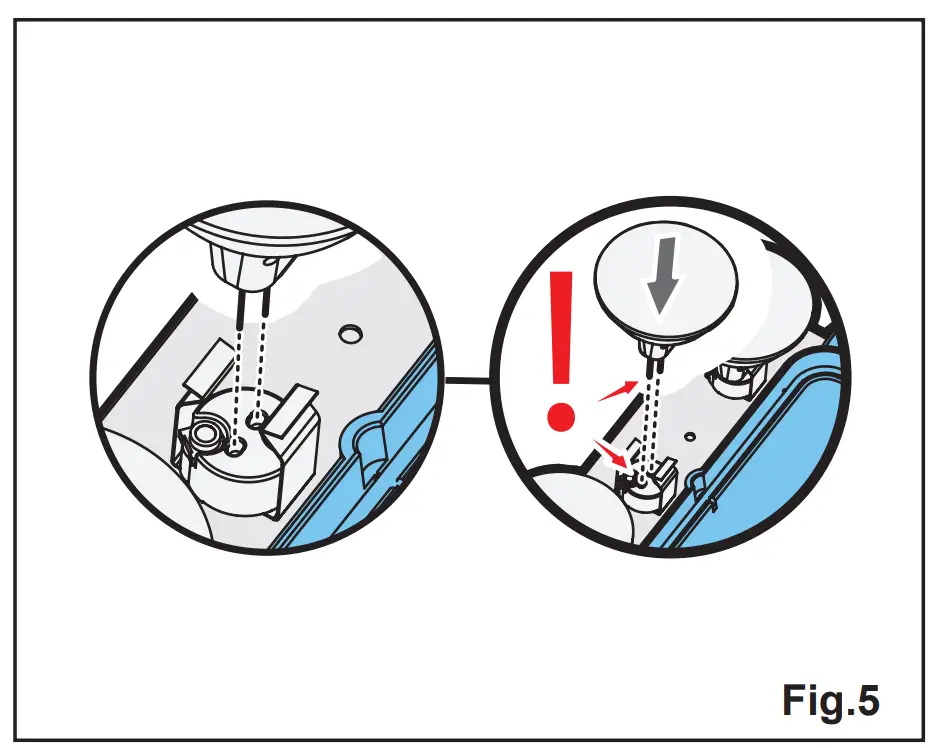 !

Fig.5