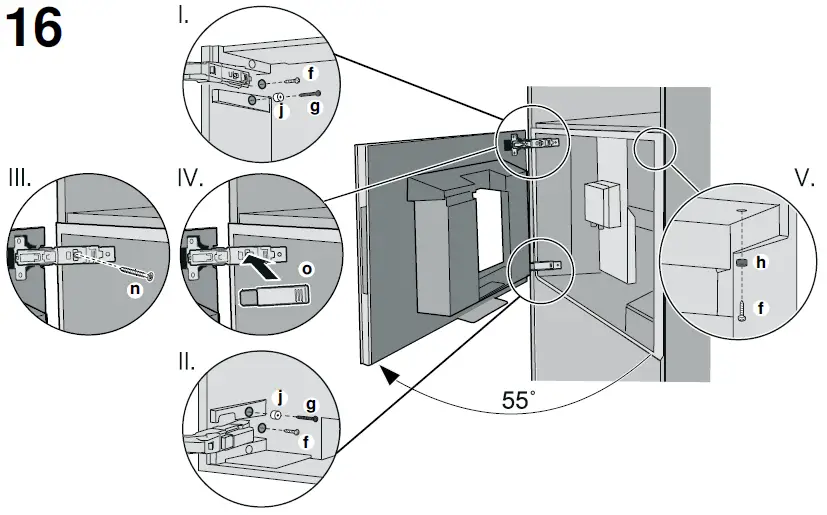 16

I.

f

j

g

III.

n

IV.

o

V.

h

f

II.

j

g

f

55°