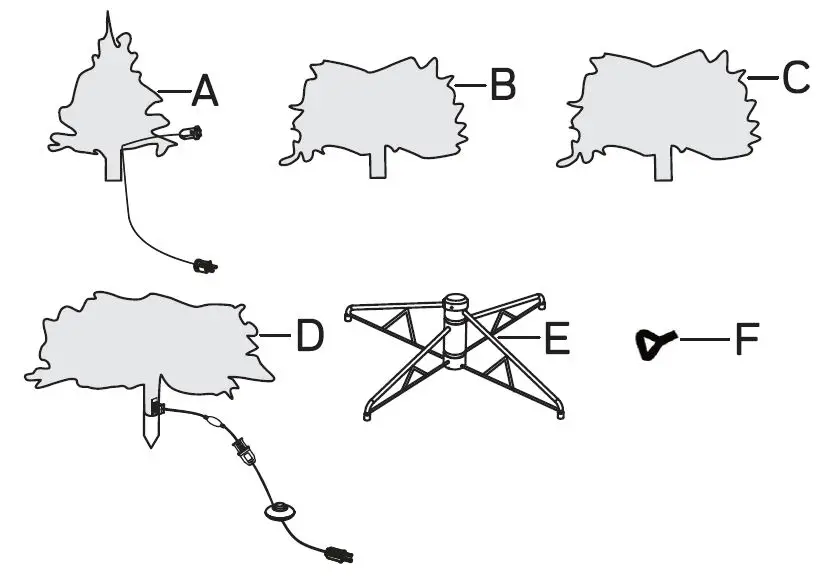 A
B
C
D
E
F