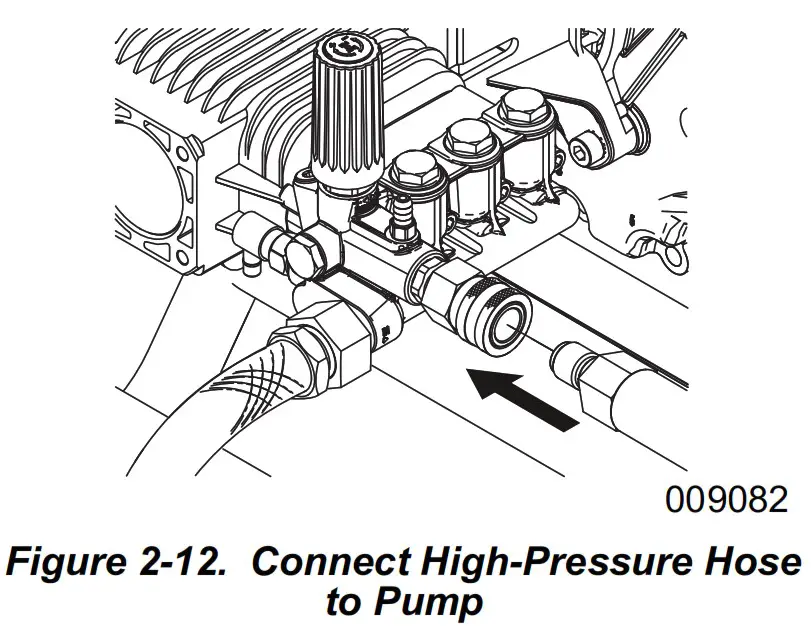 009082

Figure 2-12. Connect High-Pressure Hose to Pump