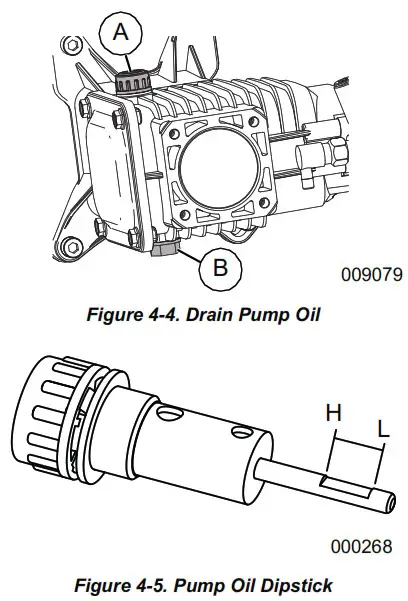 A

B

009079

Figure 4-4. Drain Pump Oil

H

L

000268

Figure 4-5. Pump Oil Dipstick