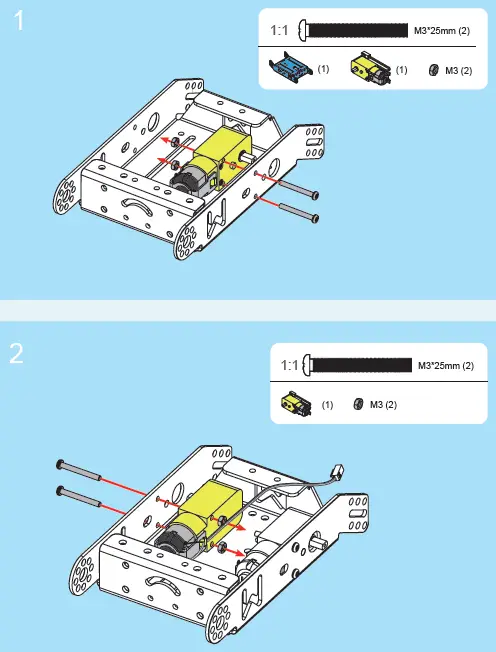 1

1:1 M3*25mm (2)

(1) (1) M3 (2)

2

1:1 M3*25mm (2)

(1) M3 (2)