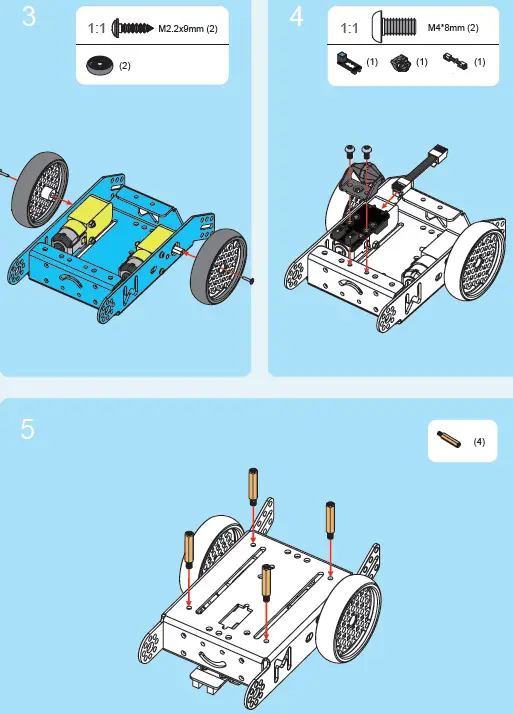 3

1:1 M2.2x9mm (2)

(2)

4

1:1 M4*8mm (2)

(1) (1) (1)

5

(4)