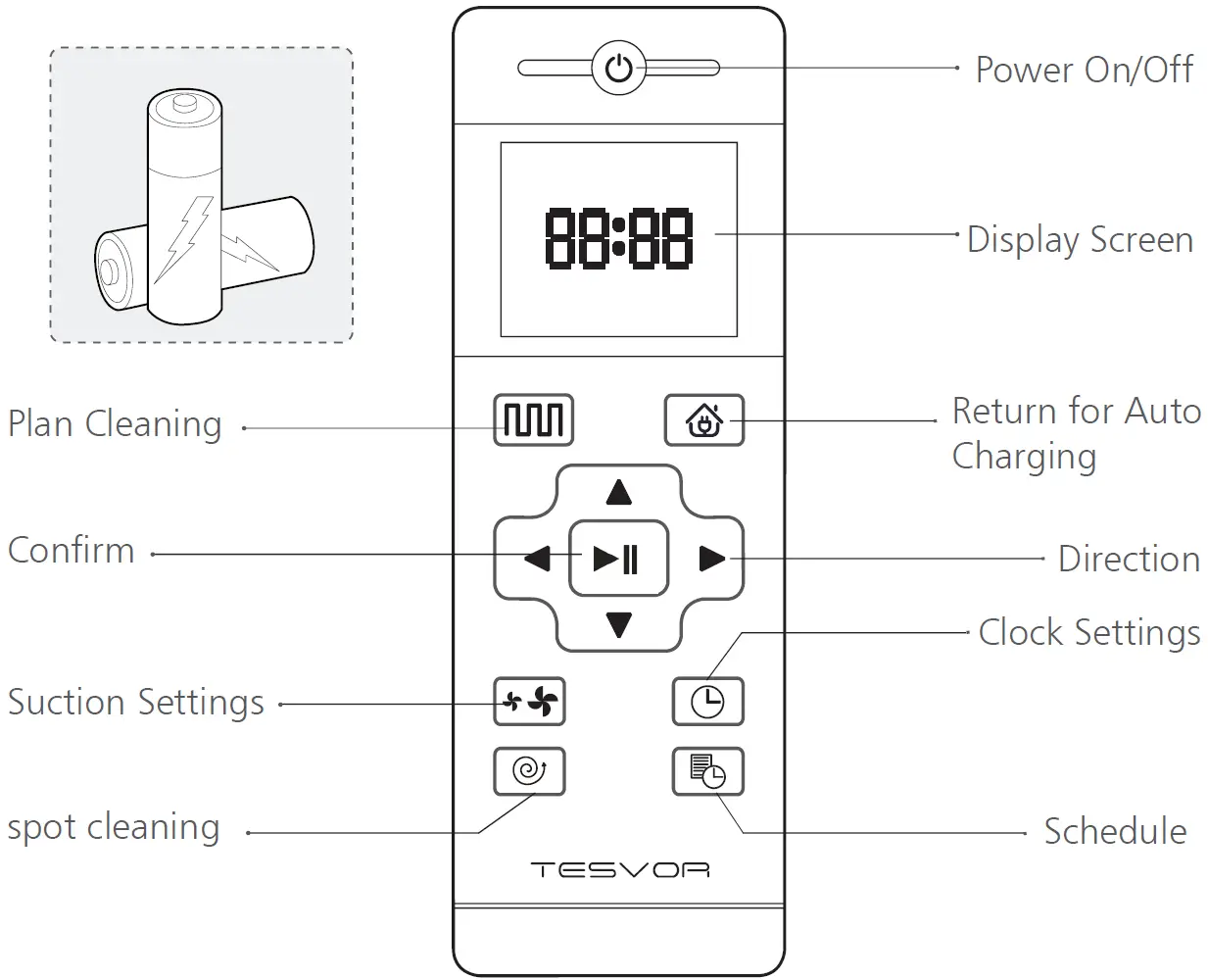 Power On/Off

88:88

Display Screen

Plan Cleaning

Return for Auto Charging

Confirm

Direction

Clock Settings

Suction Settings

spot cleaning

Schedule

TESVOR