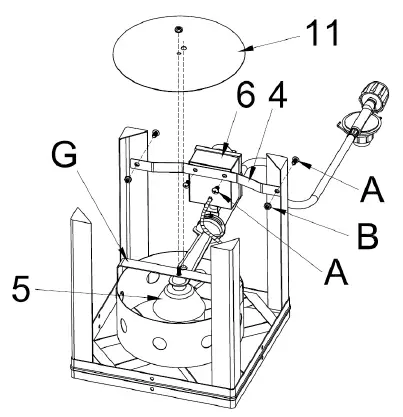 11
6
4
G
A
B
A
5