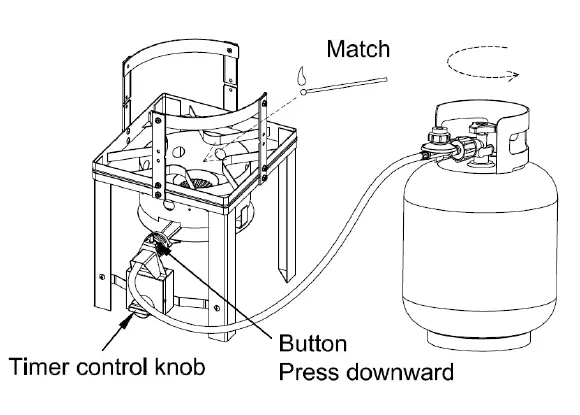 Match

Timer control knob

Button
Press downward