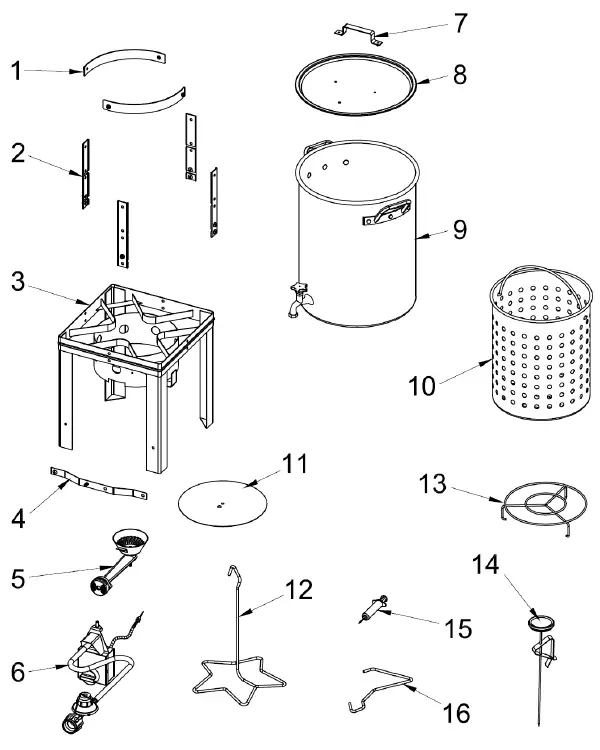 1
2
3
4
5
6
7
8
9
10
11
12
13
14
15
16