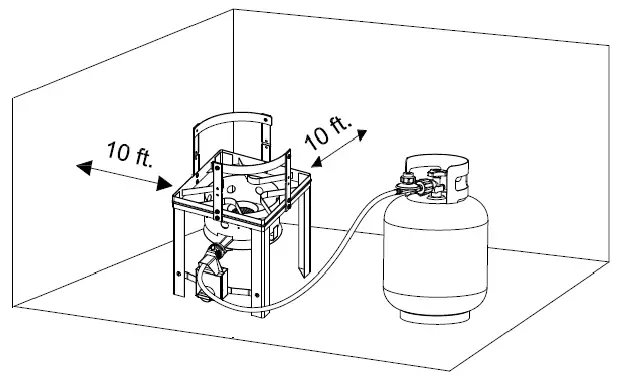 10 ft.

10 ft.