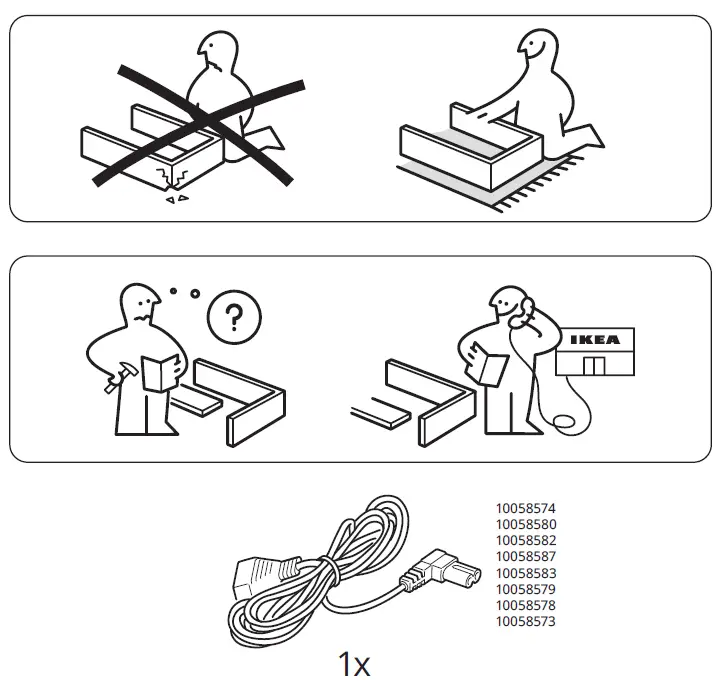 ?

IKEA

10058574
10058580
10058582
10058587
10058583
10058579
10058578
10058573

1x