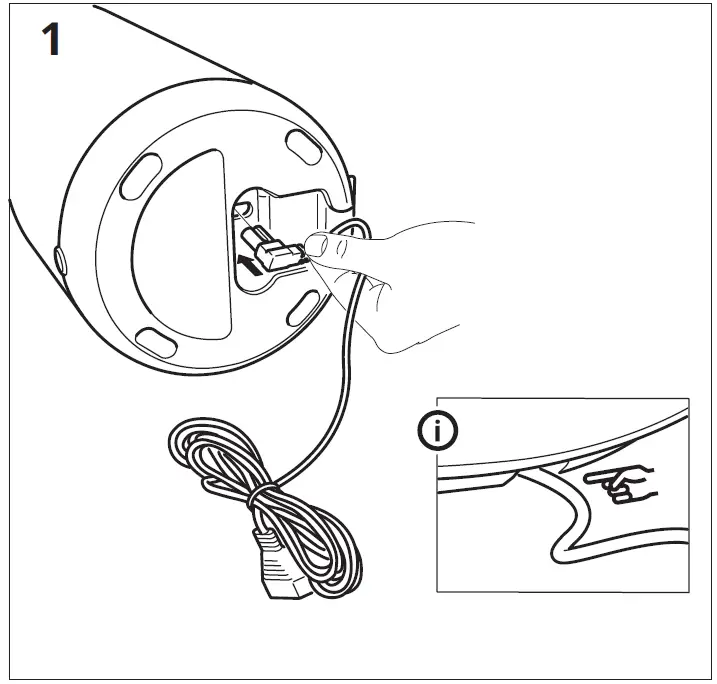 1

i