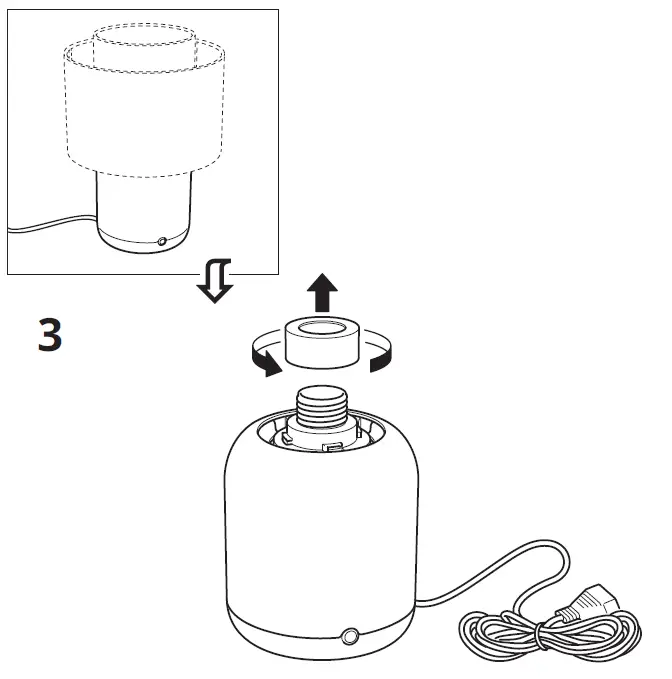 3