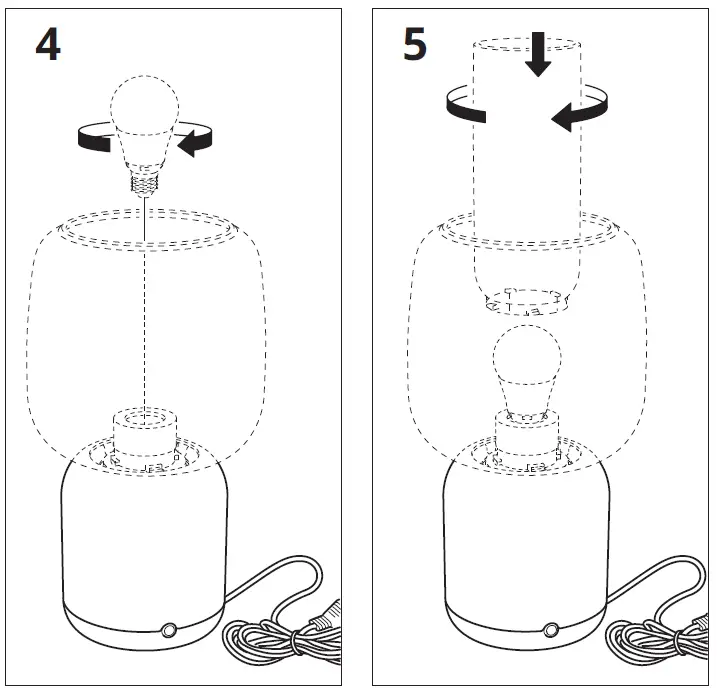 4

5