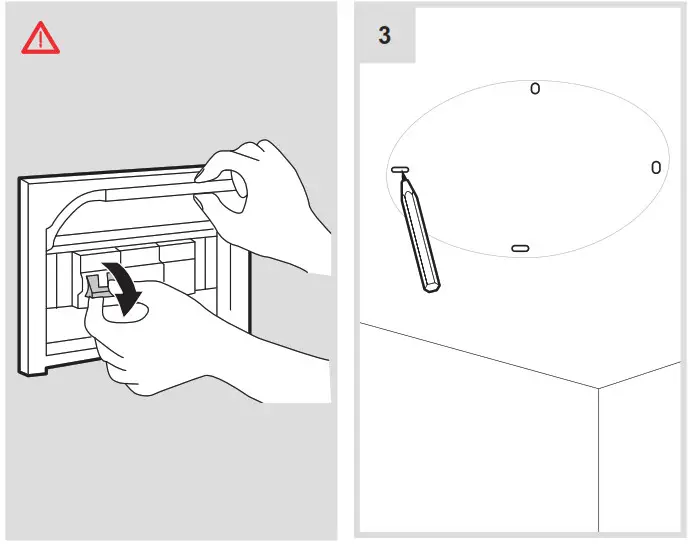 3