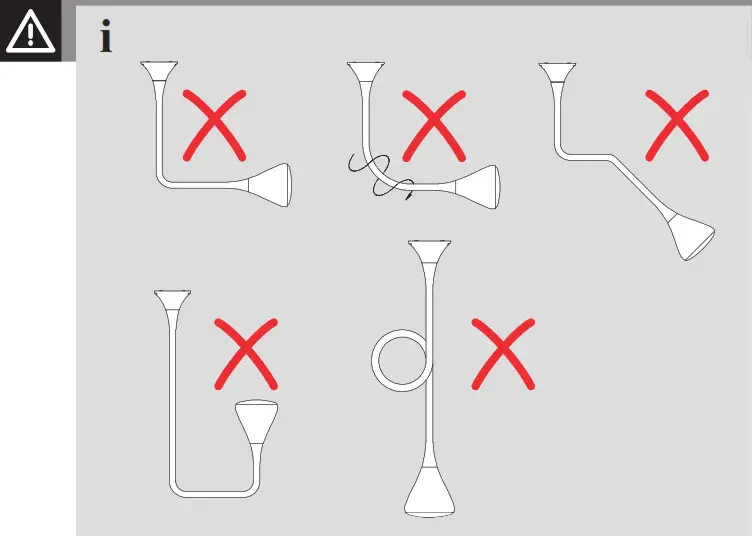 i