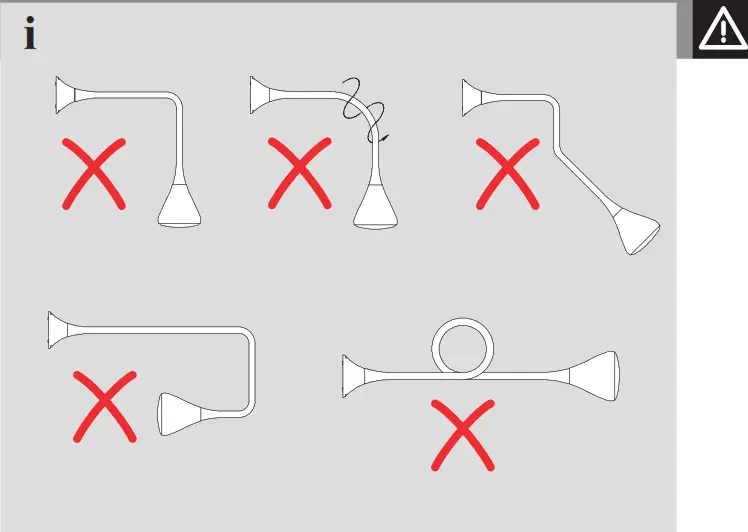 i