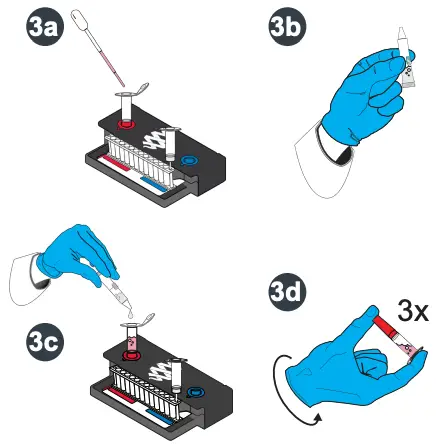 3a

3b

3c

3d

3x