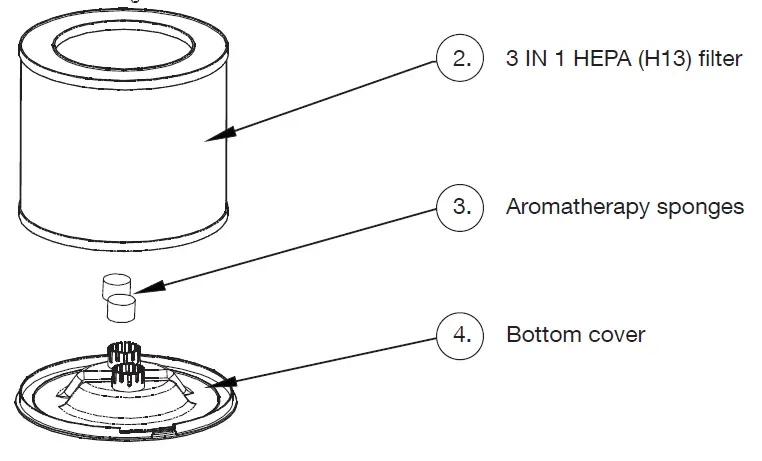 2. 3 IN 1 HEPA (H13) filter

3. Aromatherapy sponges

4. Bottom cover