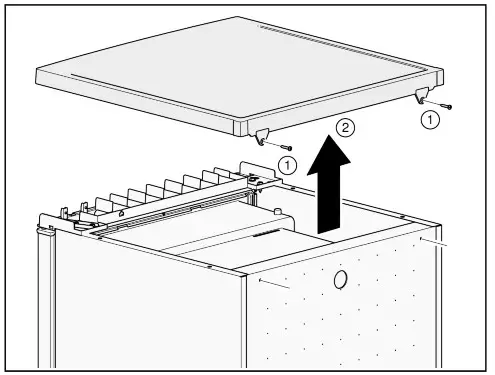 ①
②
①