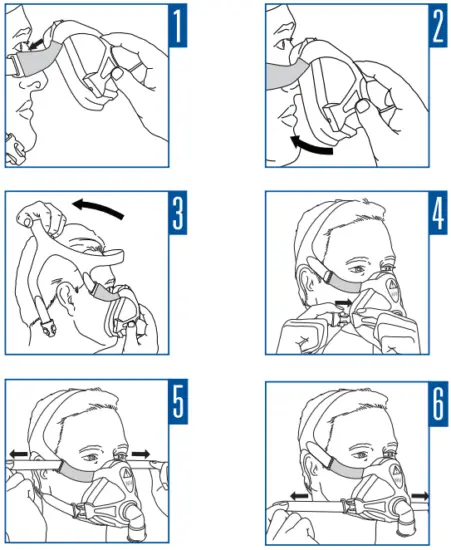 1

2

3

4

5

6