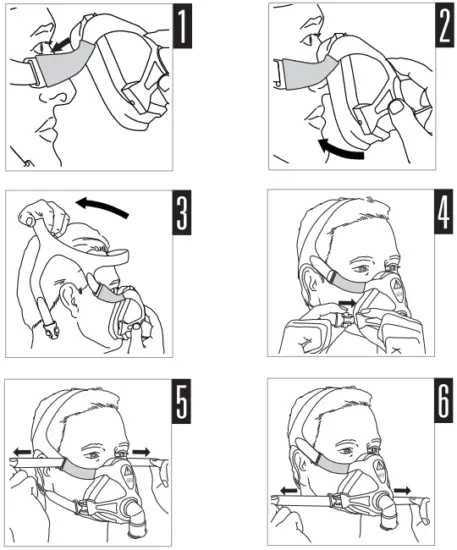 1

2

3

4

5

6