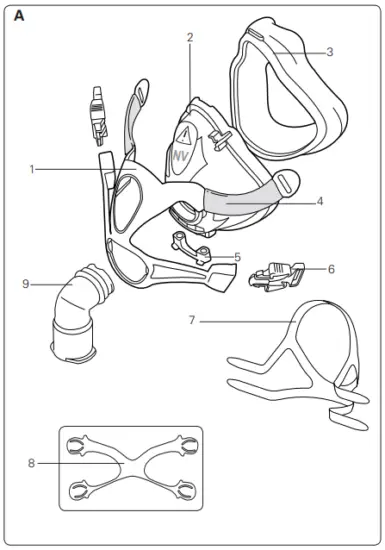 A

2

3

1

NV

4

5

6

9

7

8