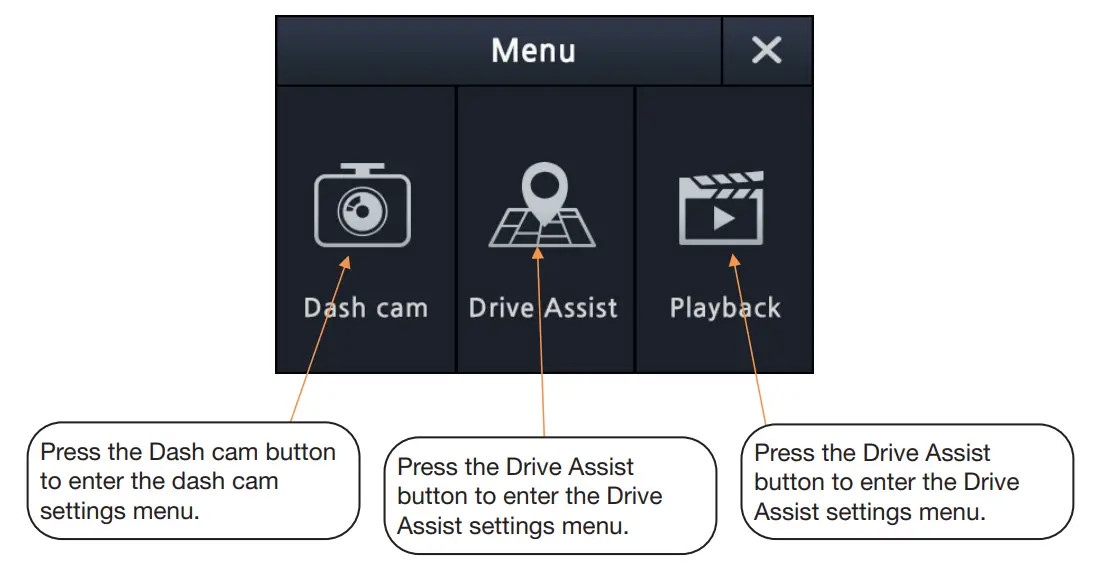 Menu

Dash cam

Drive Assist

Playback

Press the Dash cam button to enter the dash cam settings menu.

Press the Drive Assist button to enter the Drive Assist settings menu.

Press the Drive Assist button to enter the Drive Assist settings menu.