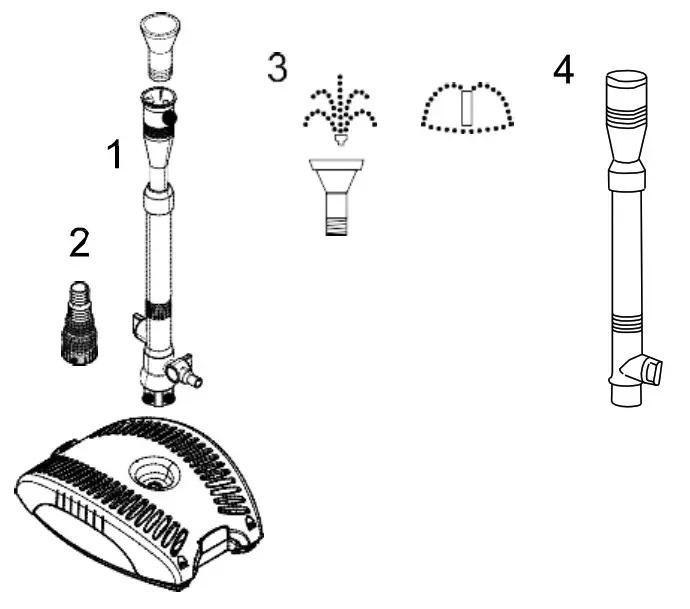 1
2
3
4