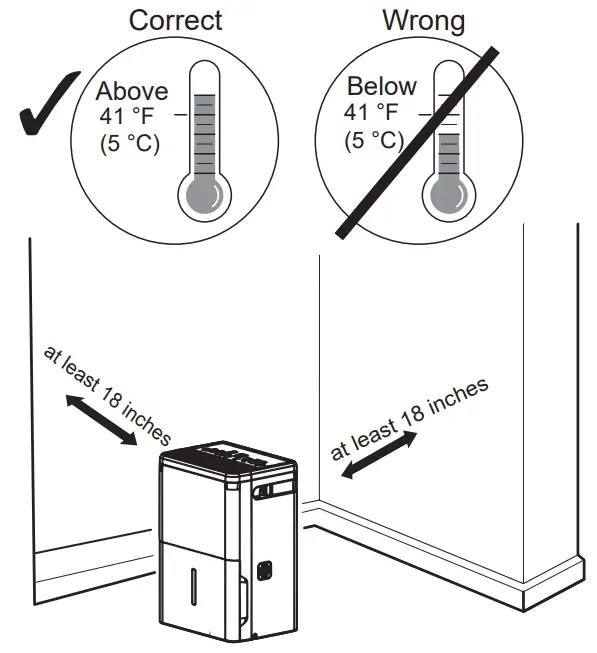 Correct

Above
41 °F
(5 °C)

Wrong

Below
41 °F
(5 °C)

at least 18 inches

at least 18 inches