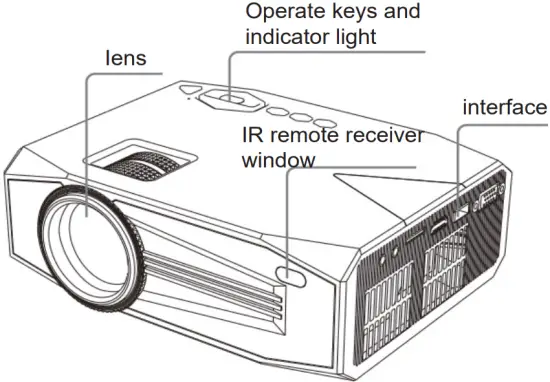 Operate keys and indicator light

lens

interface

IR remote receiver window