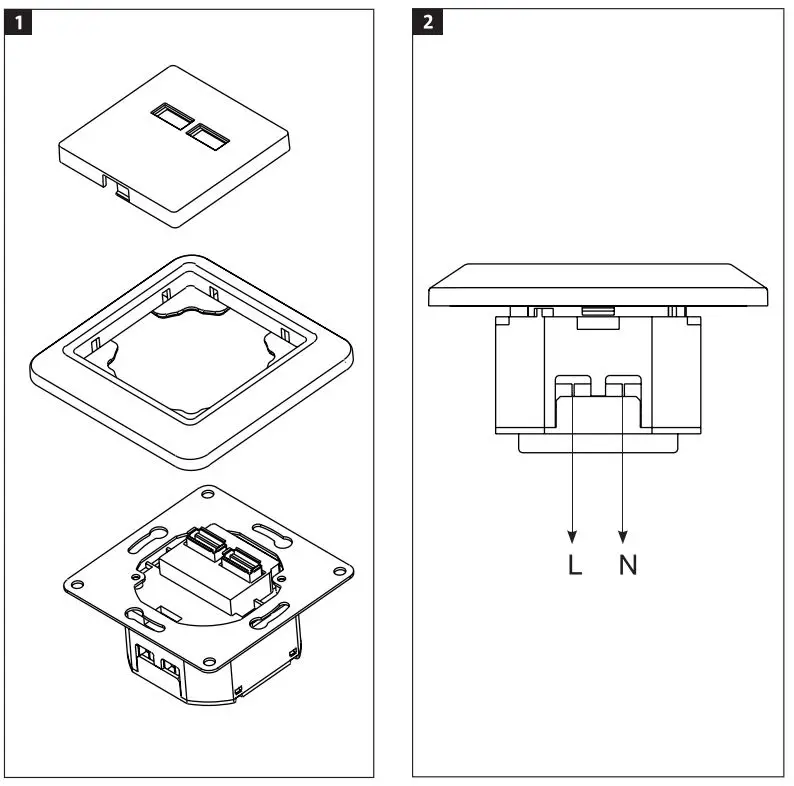 1

2

L N