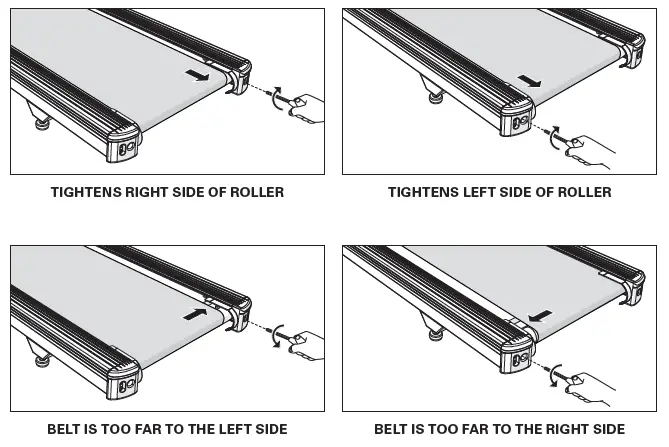 TIGHTENS RIGHT SIDE OF ROLLER

TIGHTENS LEFT SIDE OF ROLLER

BELT IS TOO FAR TO THE LEFT SIDE

BELT IS TOO FAR TO THE RIGHT SIDE