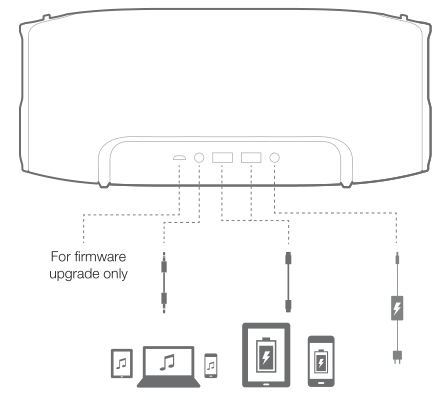 For firmware upgrade only