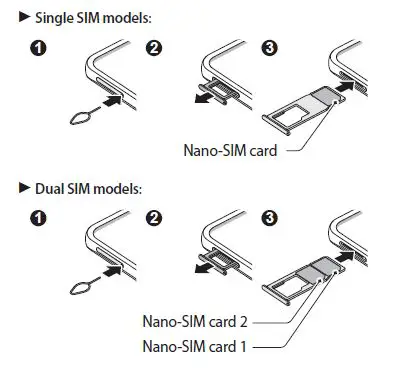 ► Single SIM models:

1

2

3

Nano-SIM card

► Dual SIM models:

1

2

3

Nano-SIM card 2

Nano-SIM card 1