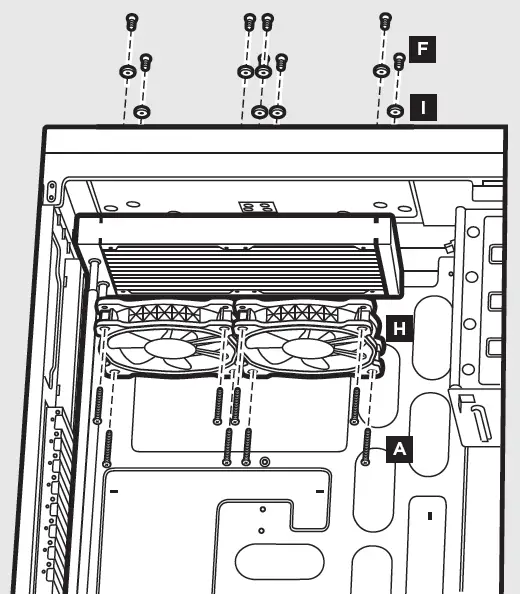 F
I
H
A