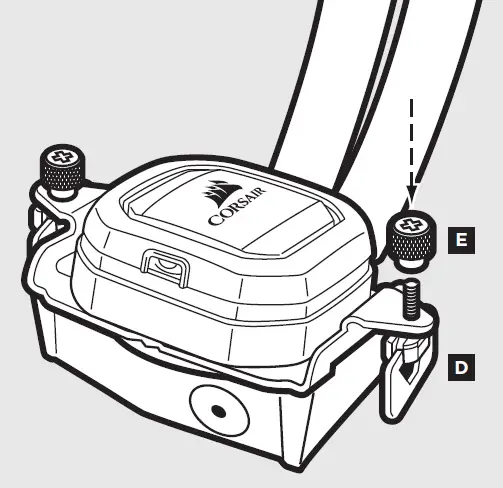 CORSAIR
E
D