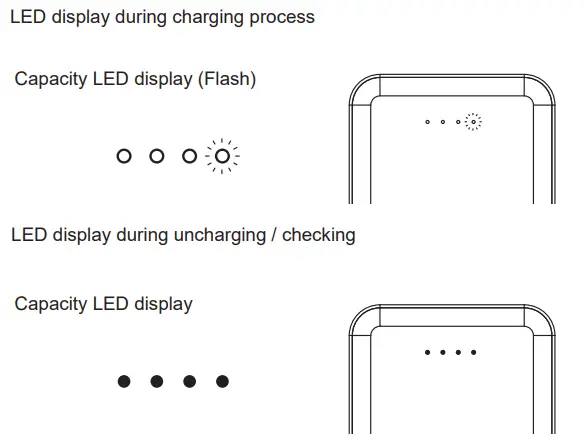 LED display during charging process

Capacity LED display (Flash)

LED display during uncharging / checking

Capacity LED display