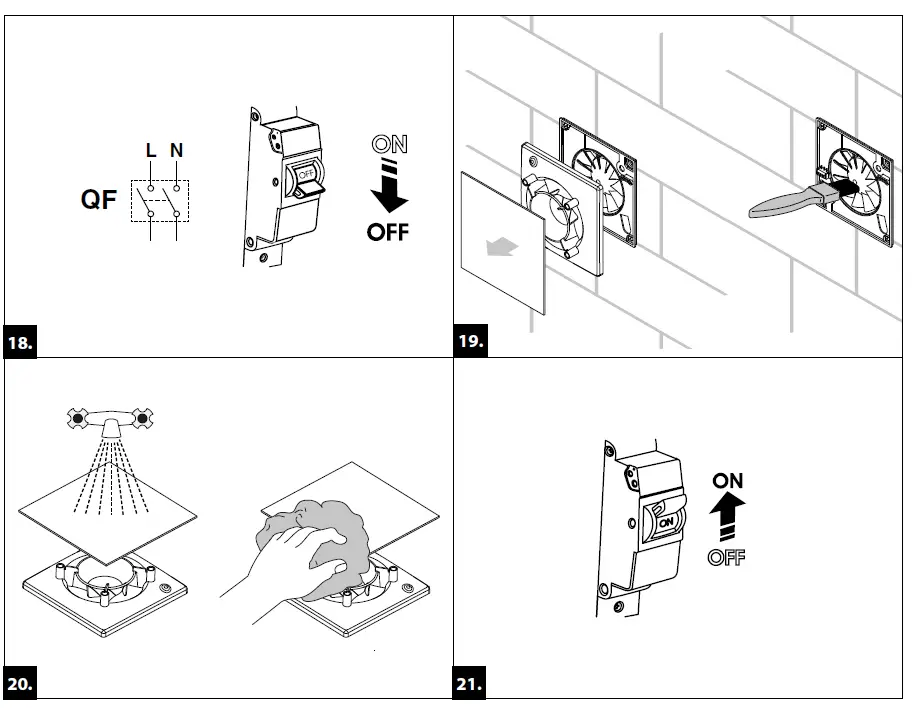 L N
QF
OFF
ON
OFF
18.
19.
20.
ON
ON
OFF
21.