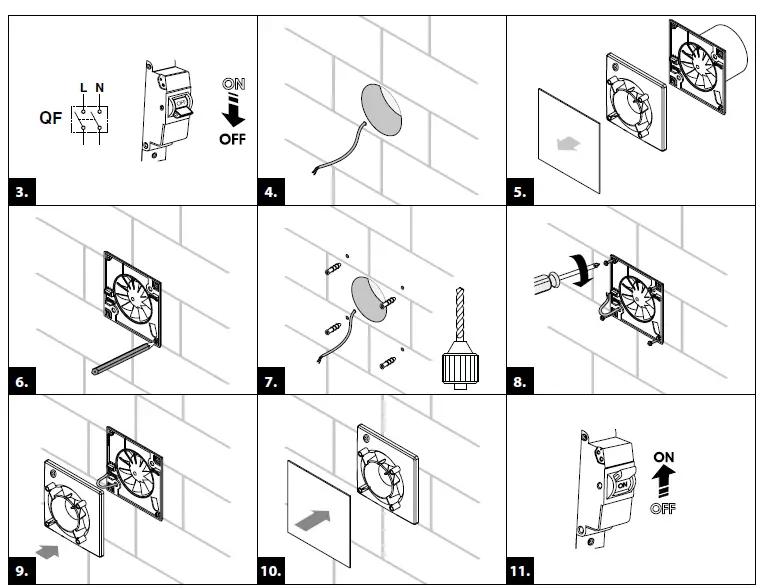 L N
QF
ON
OFF
3.

4.

5.

6.

7.

8.

9.

10.

ON
ON
OFF
11.