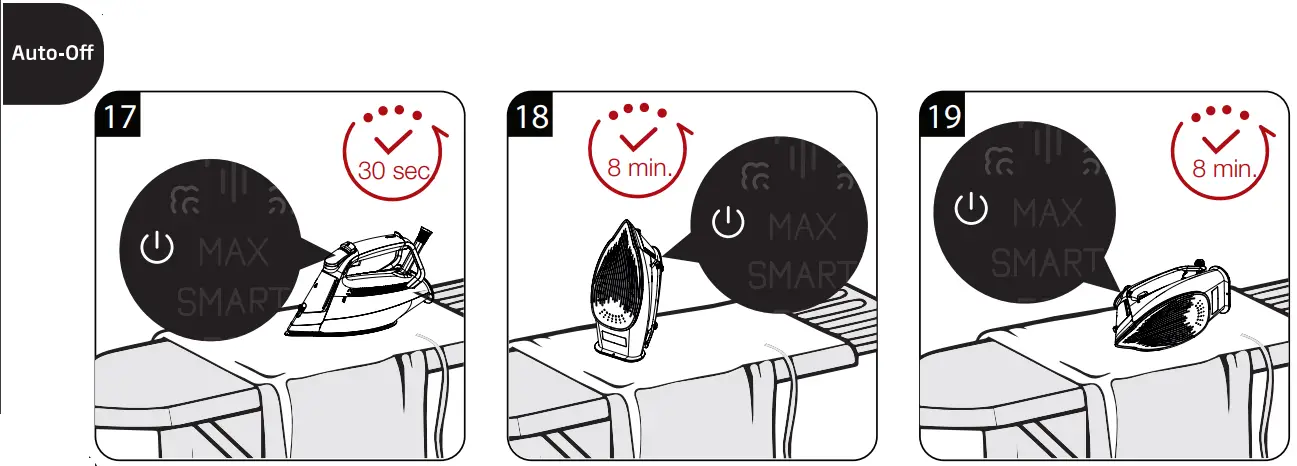 Auto-Off

17

30 sec.

MAX
SMART

18

8 min.

MAX
SMART

19

8 min.

MAX
SMART