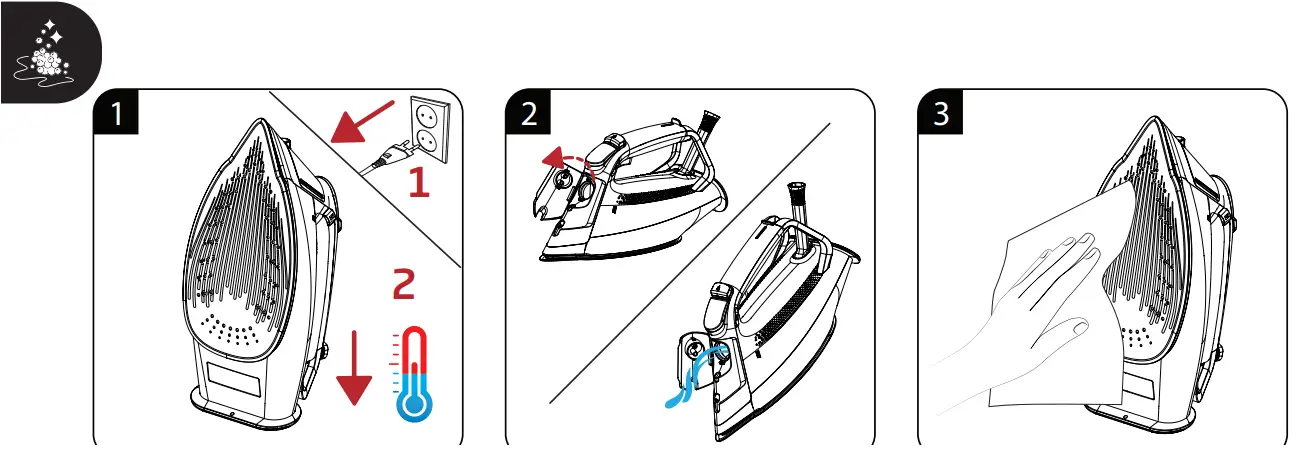 1
1
2
2
3