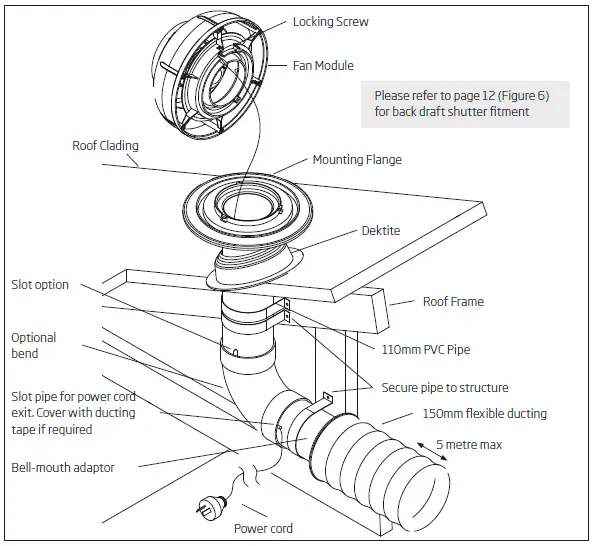 Locking Screw

Fan Module

Please refer to page 12 (Figure 6) for back draft shutter fitment

Roof Clading

Mounting Flange

Dektite

Slot option

Roof Frame

Optional bend

110mm PVC Pipe

Secure pipe to structure

Slot pipe for power cord exit. Cover with ducting tape if required

150mm flexible ducting

5 metre max

Bell-mouth adaptor

Power cord