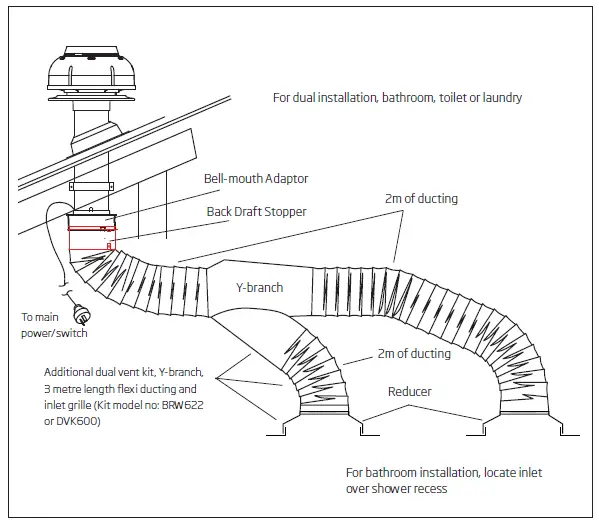 For dual installation, bathroom, toilet or laundry

Bell-mouth Adaptor

Back Draft Stopper

2m of ducting

Y-branch

To main power/switch

2m of ducting

Additional dual vent kit, Y-branch, 3 metre length flexi ducting and inlet grille (Kit model no: BRW622 or DVK600)

Reducer

For bathroom installation, locate inlet over shower recess