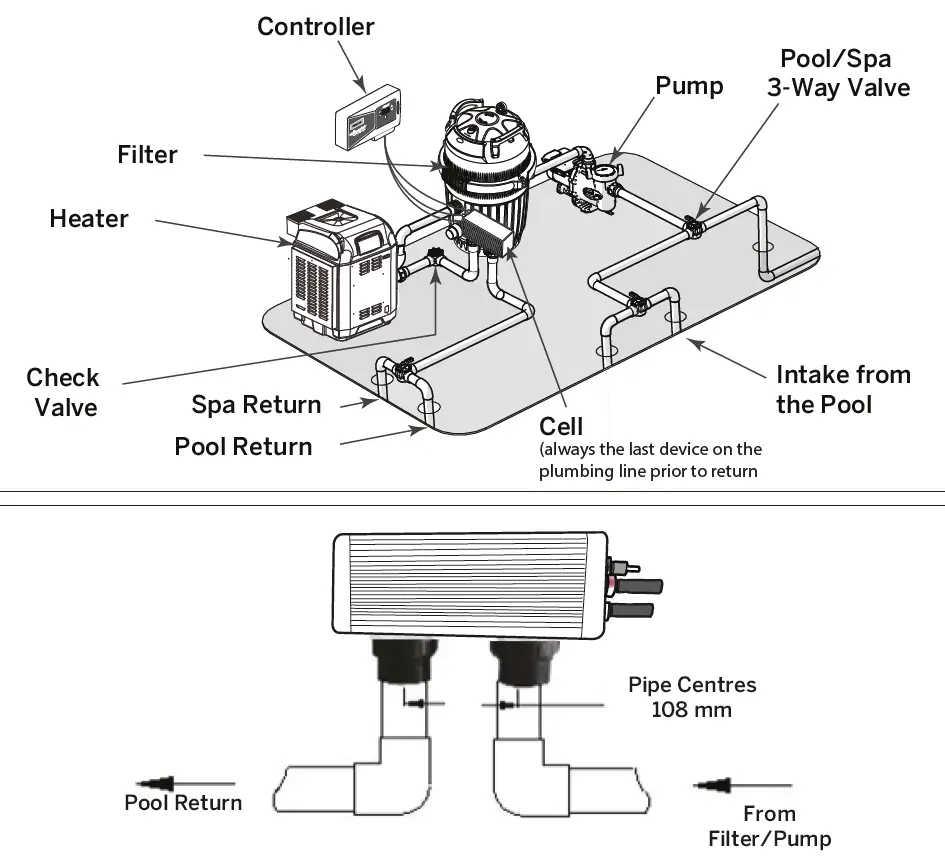 Controller

Pump

Pool/Spa
3-Way Valve

Filter

Heater

Check
Valve

Spa Return

Pool Return

Cell
(always the last device on the plumbing line prior to return

Intake from
the Pool

Pipe Centres
108 mm

Pool Return

From
Filter/Pump