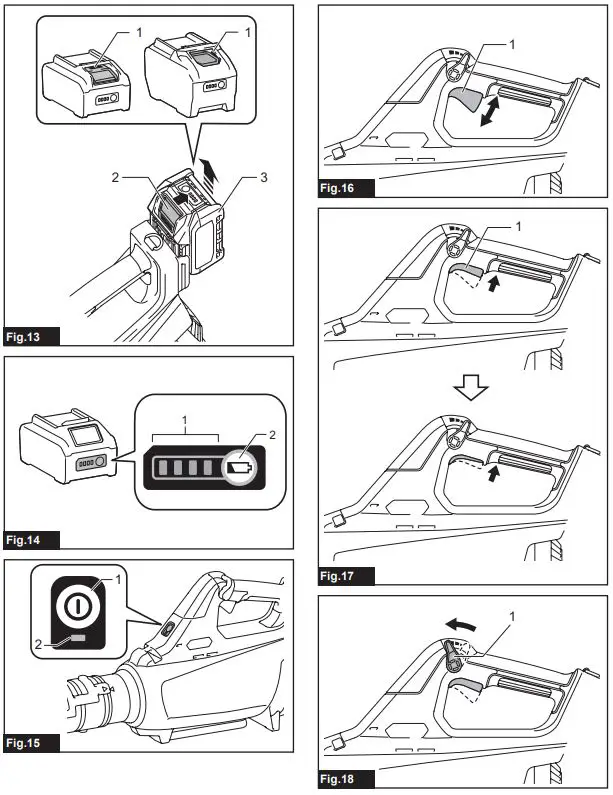 1
1
2
3
Fig.13

1
2
Fig.14

1
2
Fig.15

1
Fig.16

1
Fig.17

1
Fig.18