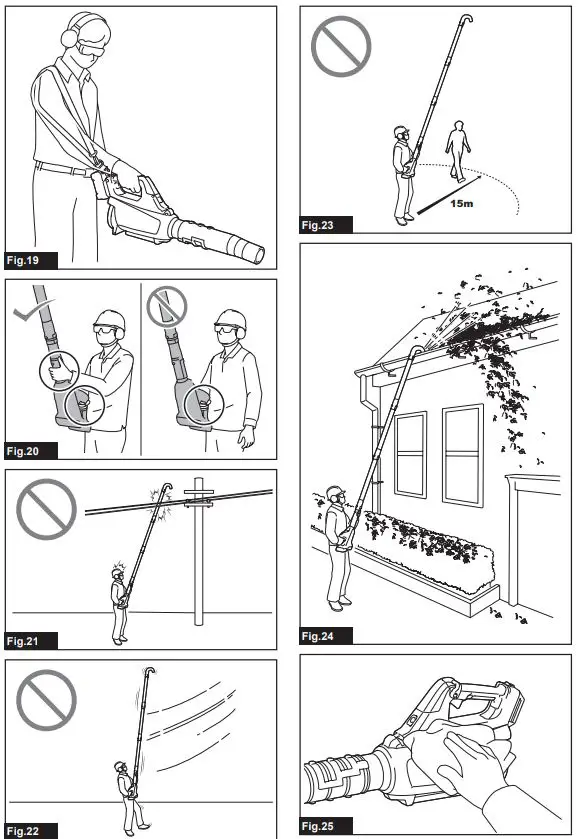 Fig.19

Fig.20

Fig.21

Fig.22

15m

Fig.23

Fig.24

Fig.25