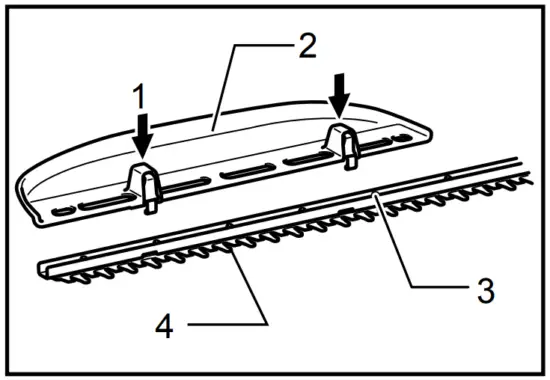 2
1
3
4