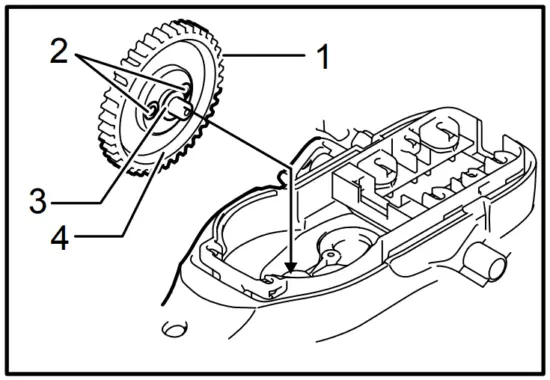 2
1
3
4