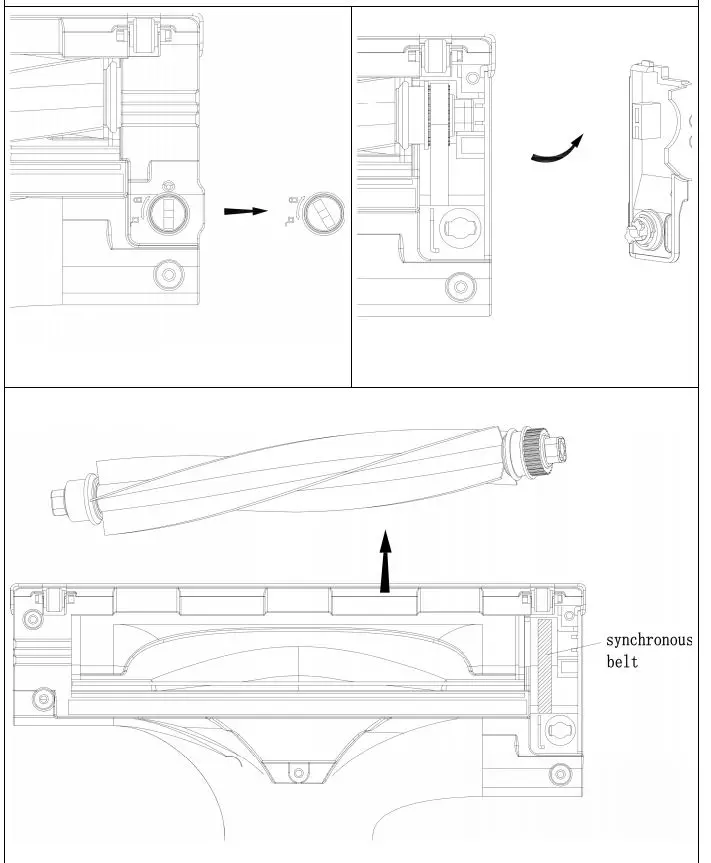 synchronous belt