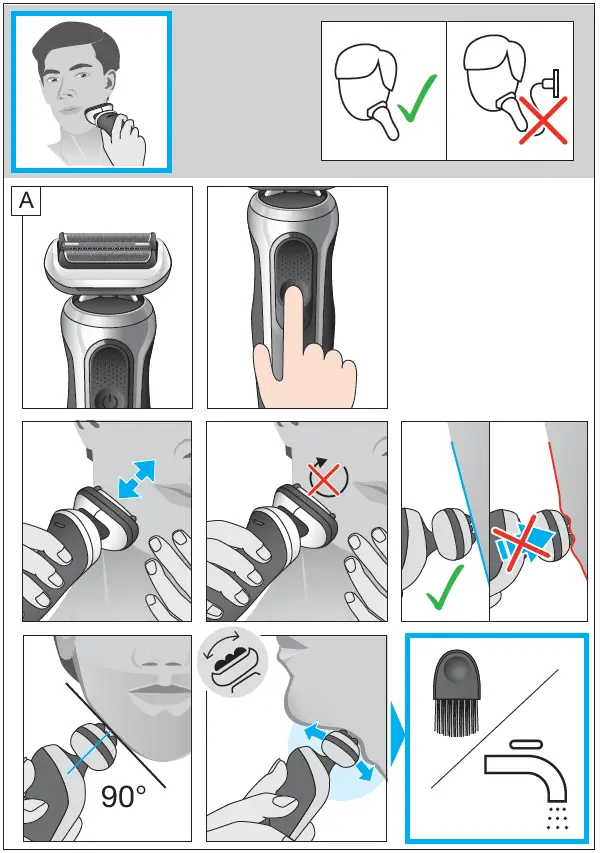 A

90°