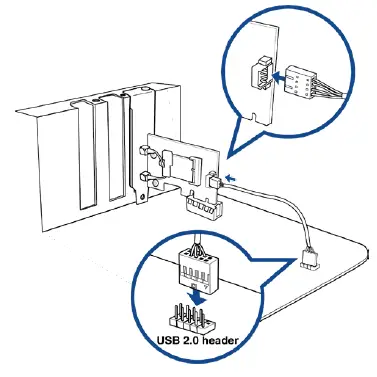 USB 2.0 header